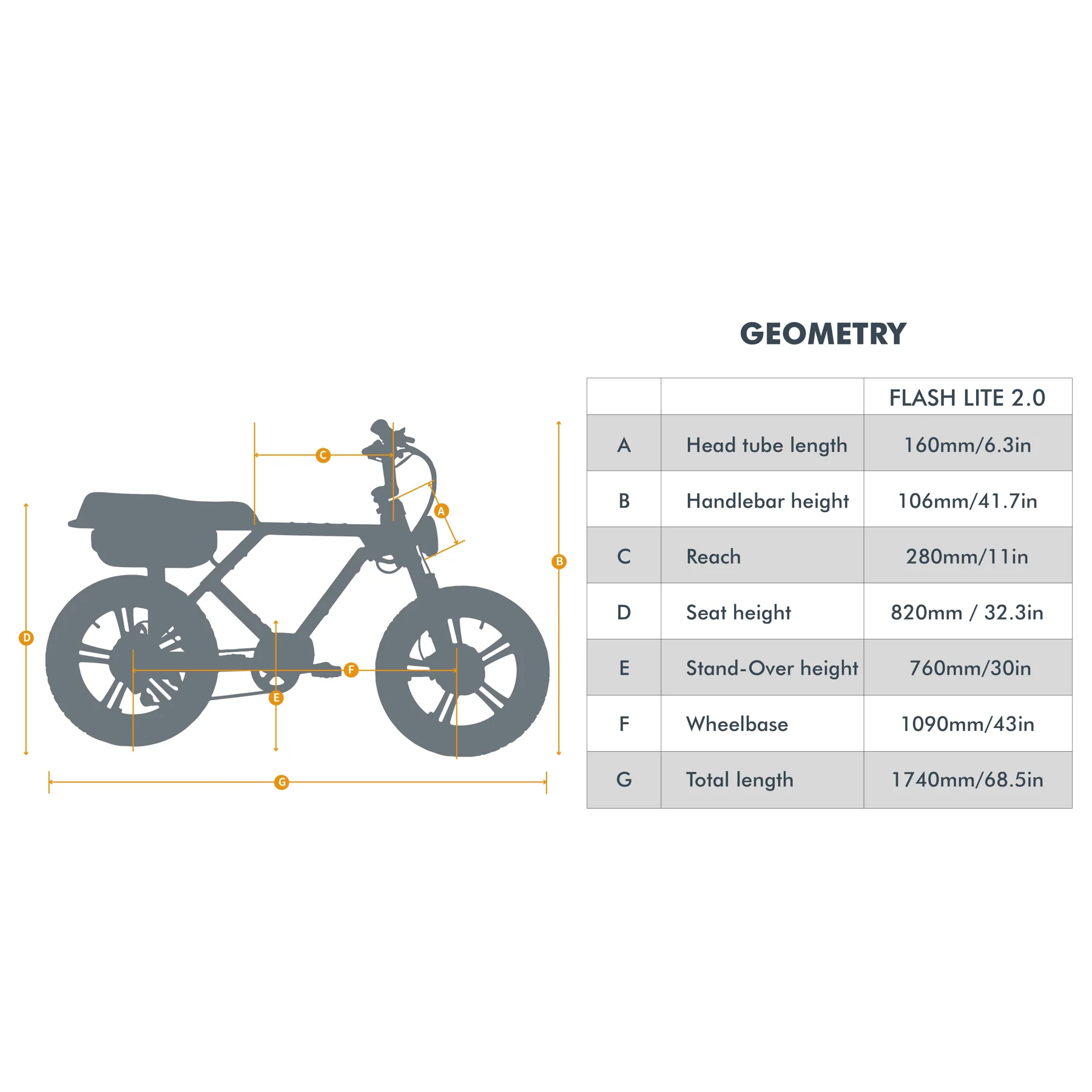 C
A
B
D
F
E
G

GEOMETRY

| | | FLASH LITE 2.0 |
|---|---|---|
| A | Head tube length | 160mm/6.3in |
| B | Handlebar height | 106mm/41.7in |
| C | Reach | 280mm/11in |
| D | Seat height | 820mm / 32.3in |
| E | Stand-Over height | 760mm/30in |
| F | Wheelbase | 1090mm/43in |
| G | Total length | 1740mm/68.5in |